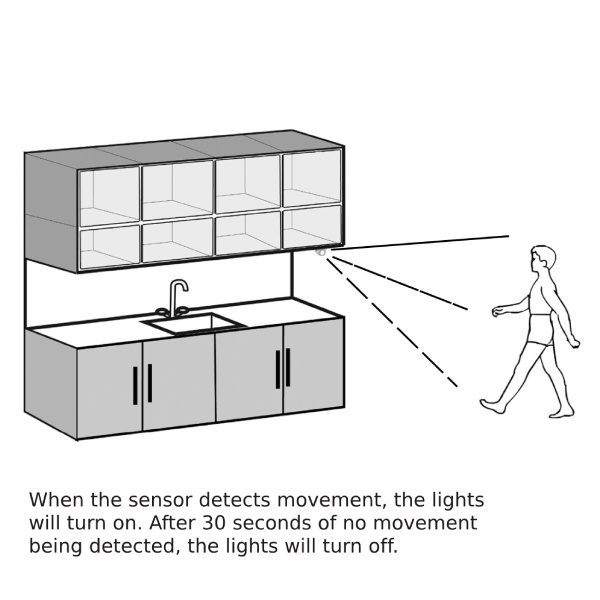 When the sensor detects movement, the lights will turn on. After 30 seconds of no movement being detected, the lights will turn off.