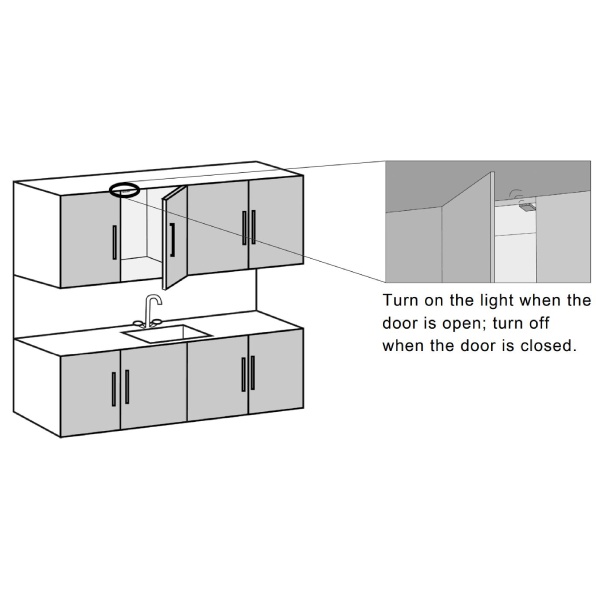 Turn on the light when the door is open; turn off when the door is closed.