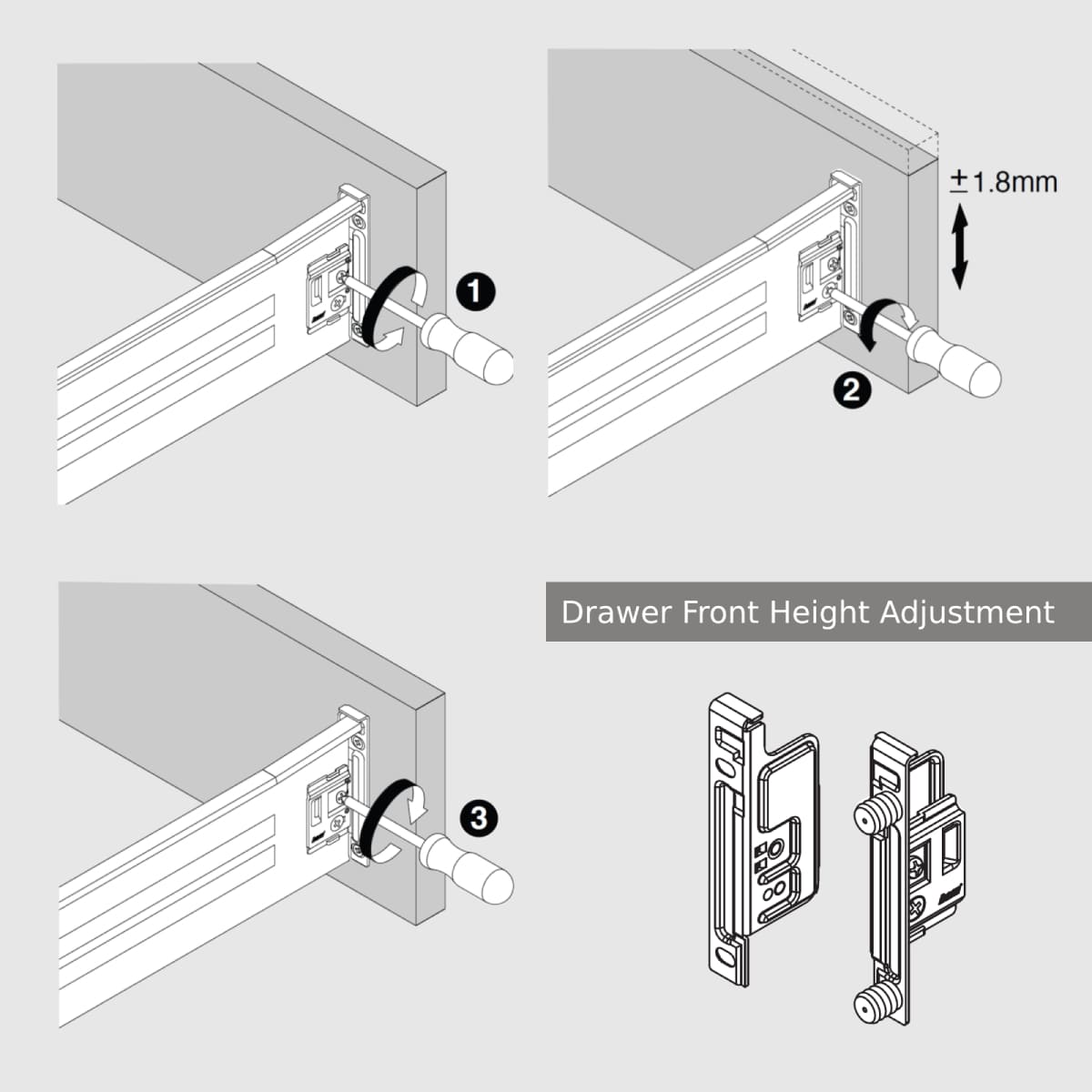 1

±1.8mm

2

3

Drawer Front Height Adjustment