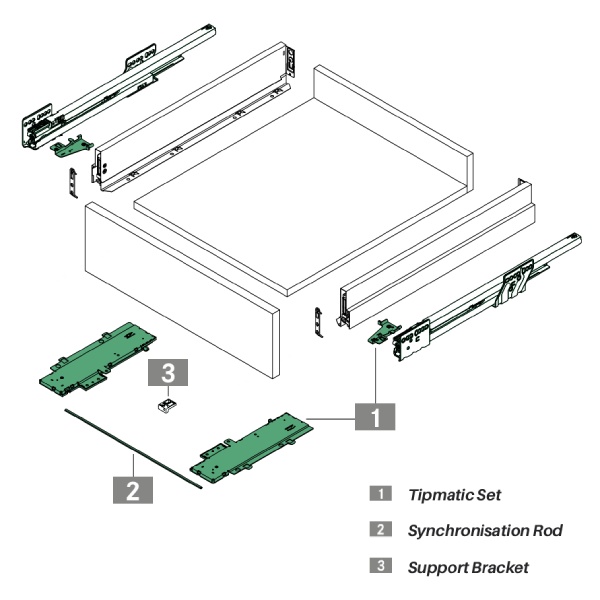 3

1

2

1 Tipmatic Set

2 Synchronisation Rod

3 Support Bracket